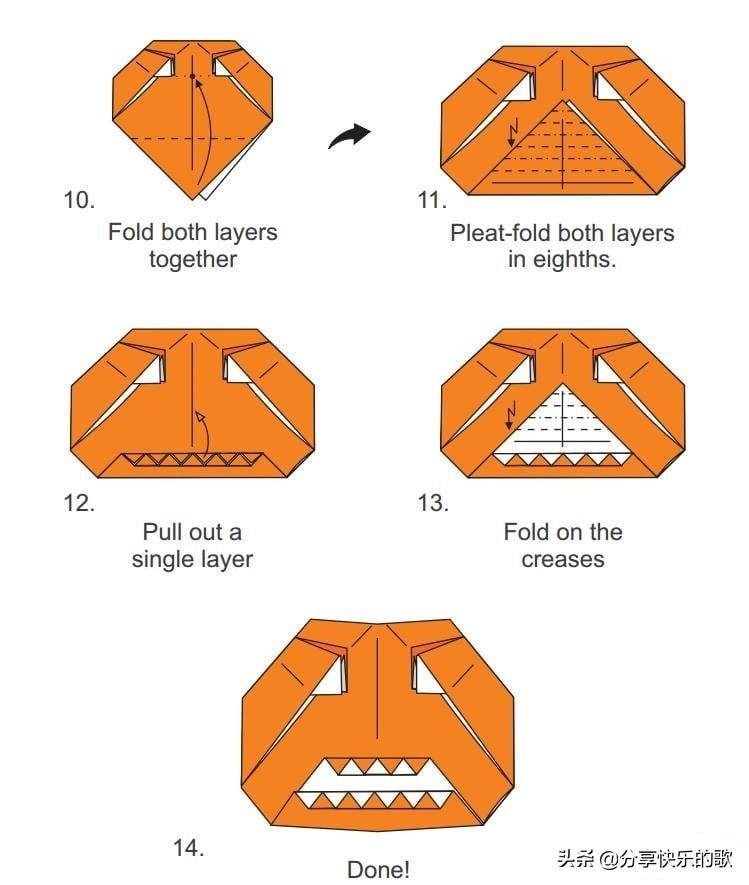 10.
Fold both layers together

11.
Pleat-fold both layers in eighths.

12.
Pull out a single layer

13.
Fold on the creases

14.
Done!

头条 @分享快乐的歌