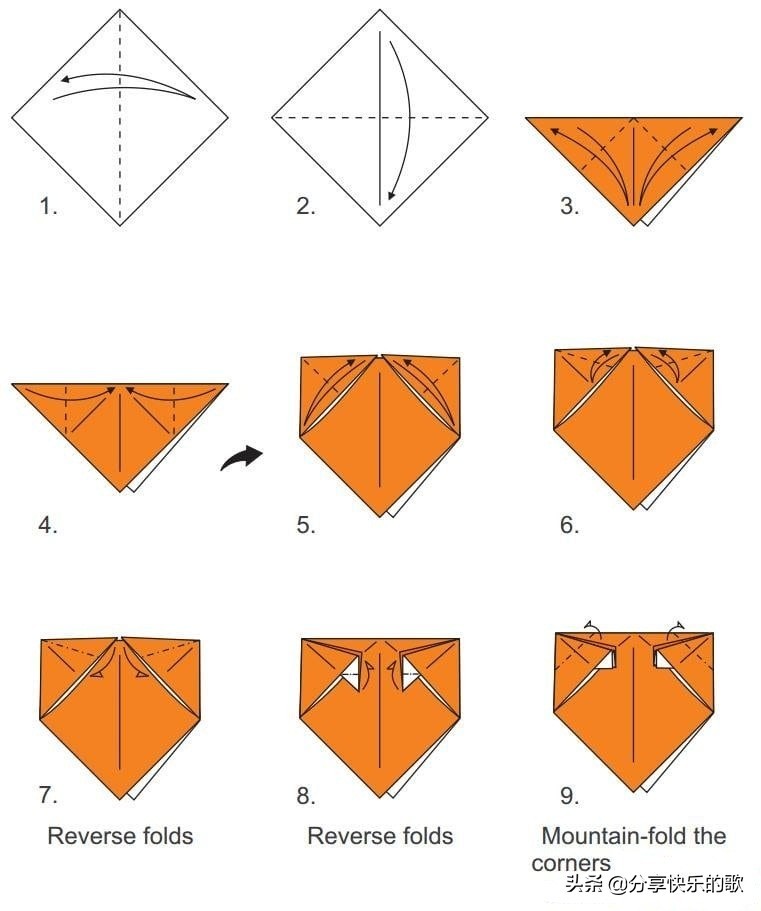 1.

2.

3.

4.

5.

6.

7.
Reverse folds

8.
Reverse folds

9.
Mountain-fold the corners

头条 @分享快乐的歌