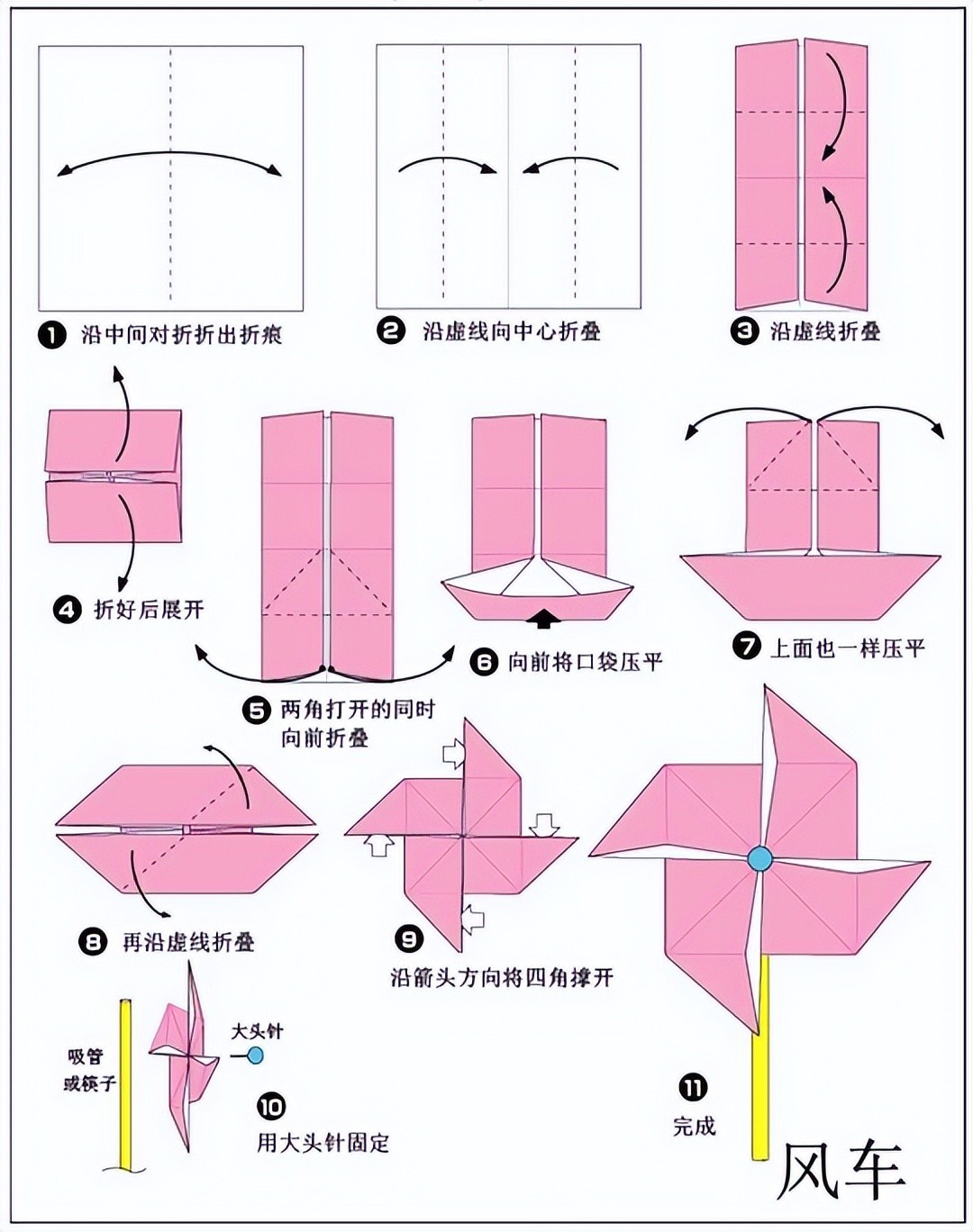 ❶ 沿中间对折折出折痕

❷ 沿虚线向中心折叠

❸ 沿虚线折叠

❹ 折好后展开

❺ 两角打开的同时向前折叠

❻ 向前将口袋压平

❼ 上面也一样压平

❽ 再沿虚线折叠

❾ 沿箭头方向将四角撑开

吸管或筷子

大头针

❿ 用大头针固定

⓫ 完成

风车